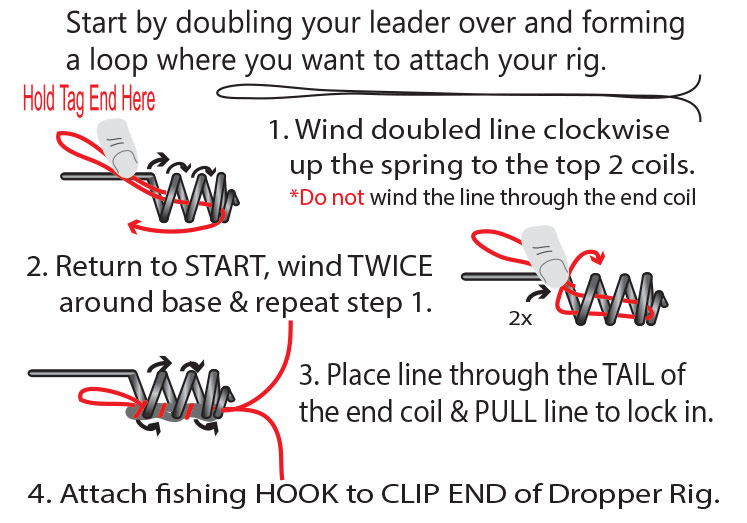 Start by doubling your leader over and forming a loop where you want to attach your rig.

Hold Tag End Here

1. Wind doubled line clockwise up the spring to the top 2 coils.
*Do not wind the line through the end coil

2. Return to START, wind TWICE around base & repeat step 1.

2x

3. Place line through the TAIL of the end coil & PULL line to lock in.

4. Attach fishing HOOK to CLIP END of Dropper Rig.